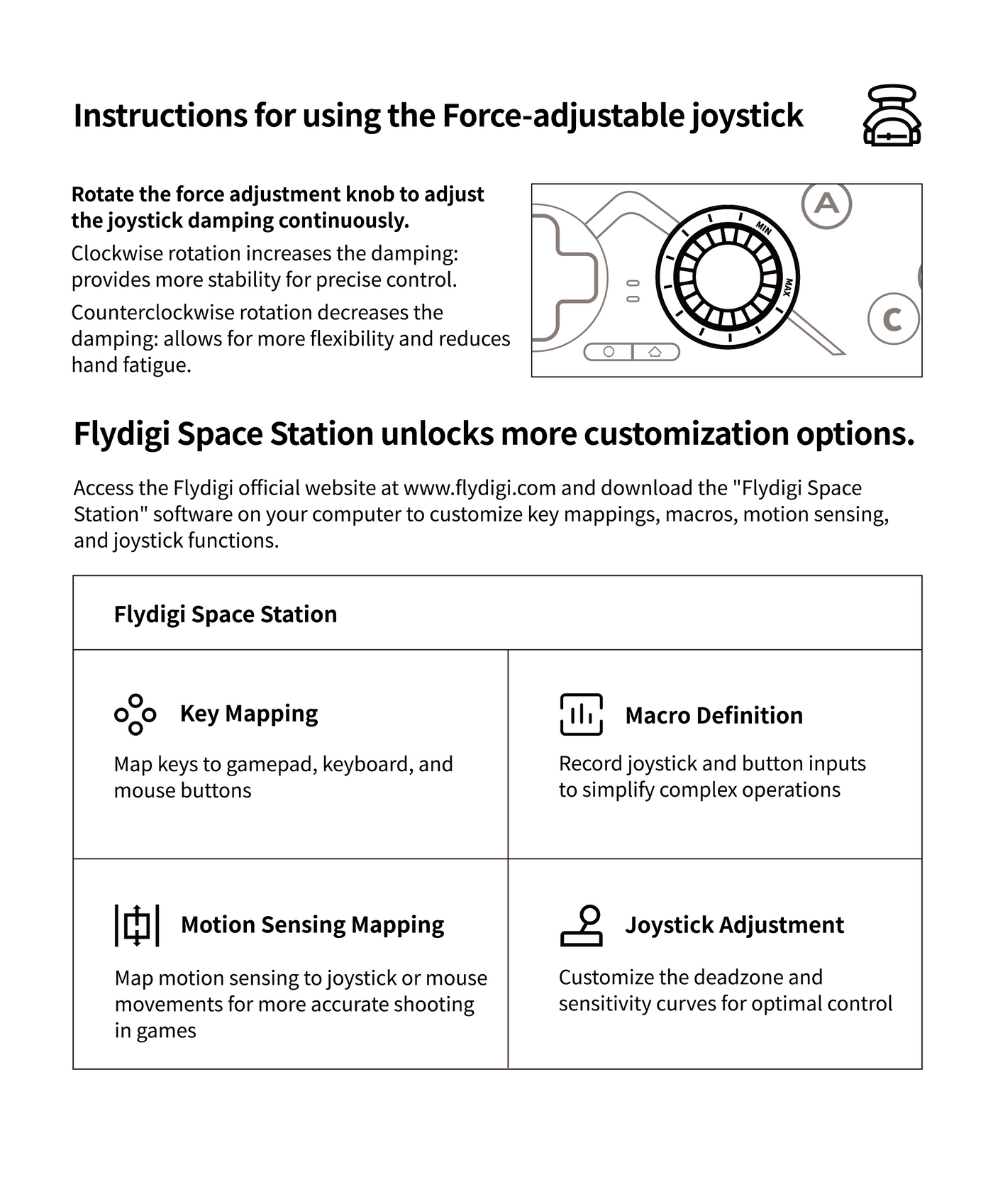 Instructions for using the Force-adjustable joystick

Rotate the force adjustment knob to adjust the joystick damping continuously.

Clockwise rotation increases the damping: provides more stability for precise control.

Counterclockwise rotation decreases the damping: allows for more flexibility and reduces hand fatigue.

A

MIN

MAX

C

Flydigi Space Station unlocks more customization options.

Access the Flydigi official website at www.flydigi.com and download the "Flydigi Space Station" software on your computer to customize key mappings, macros, motion sensing, and joystick functions.

Flydigi Space Station

Key Mapping

Map keys to gamepad, keyboard, and mouse buttons

Macro Definition

Record joystick and button inputs to simplify complex operations

Motion Sensing Mapping

Map motion sensing to joystick or mouse movements for more accurate shooting in games

Joystick Adjustment

Customize the deadzone and sensitivity curves for optimal control