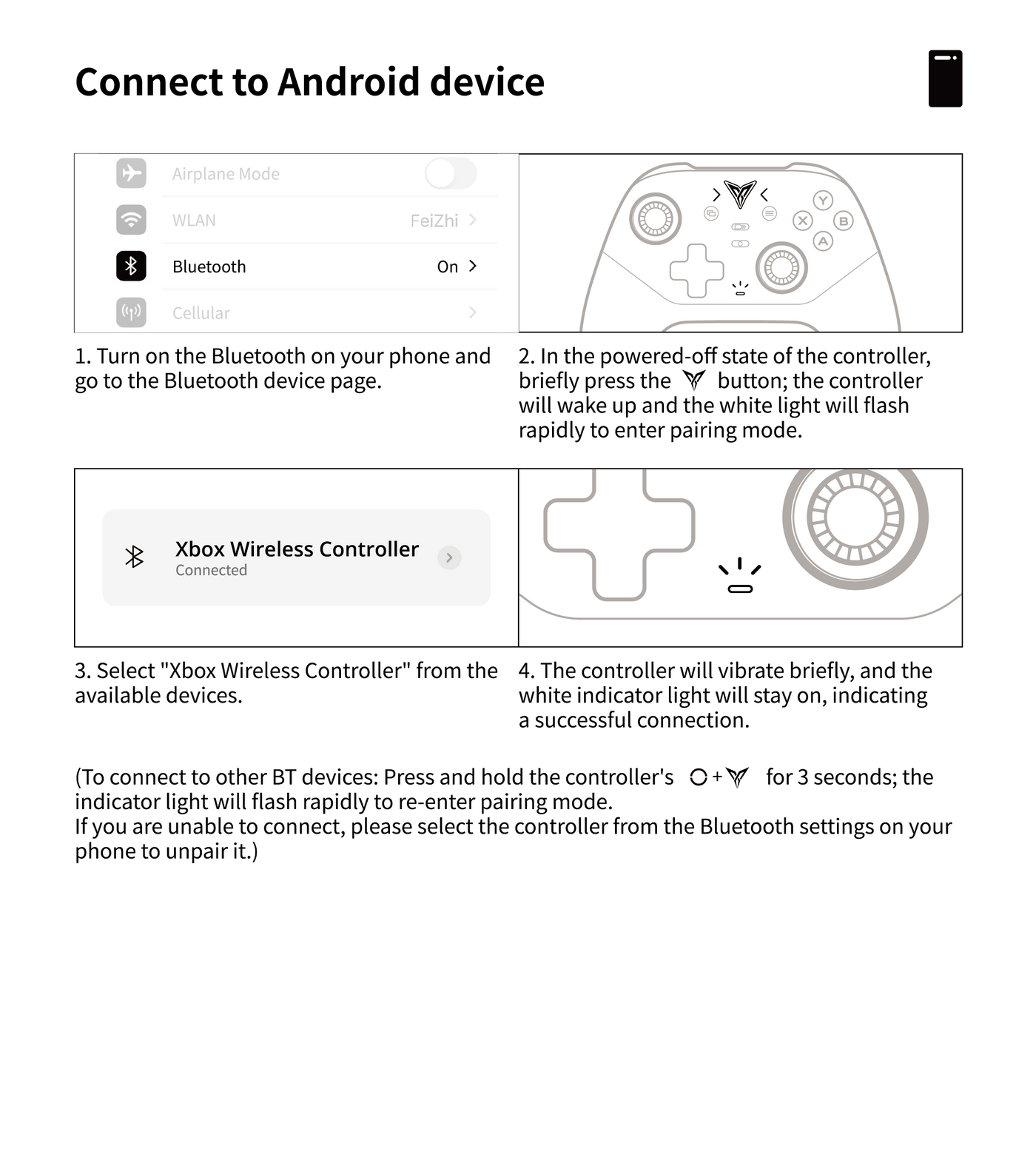 Connect to Android device

Airplane Mode
WLAN FeiZhi
Bluetooth On
Cellular

Y
X B
A

1. Turn on the Bluetooth on your phone and go to the Bluetooth device page.

2. In the powered-off state of the controller, briefly press the button; the controller will wake up and the white light will flash rapidly to enter pairing mode.

Xbox Wireless Controller
Connected

3. Select "Xbox Wireless Controller" from the available devices.

4. The controller will vibrate briefly, and the white indicator light will stay on, indicating a successful connection.

(To connect to other BT devices: Press and hold the controller's + for 3 seconds; the indicator light will flash rapidly to re-enter pairing mode.
If you are unable to connect, please select the controller from the Bluetooth settings on your phone to unpair it.)